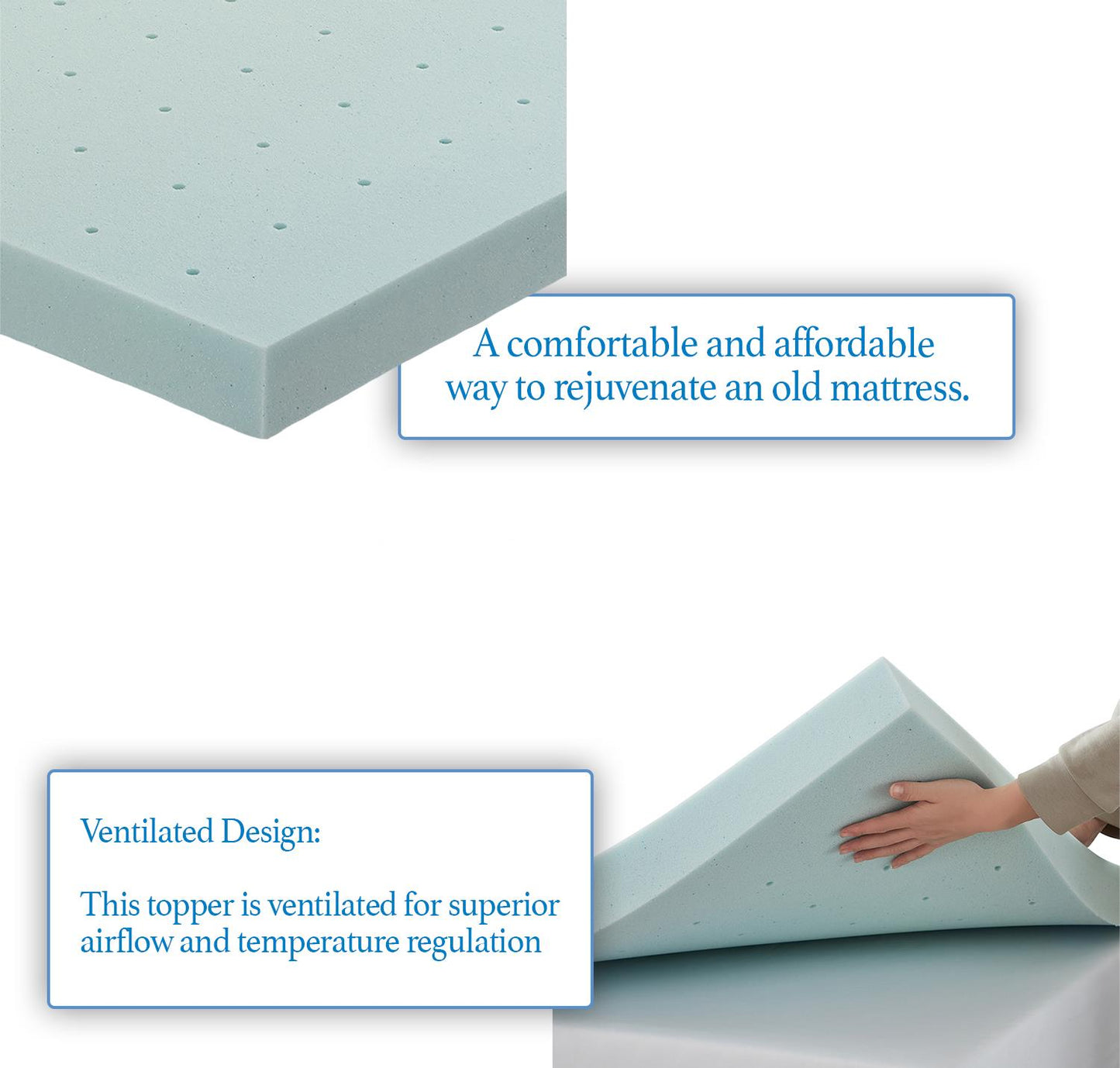 A comfortable and affordable way to rejuvenate an old mattress.

Ventilated Design:

This topper is ventilated for superior airflow and temperature regulation